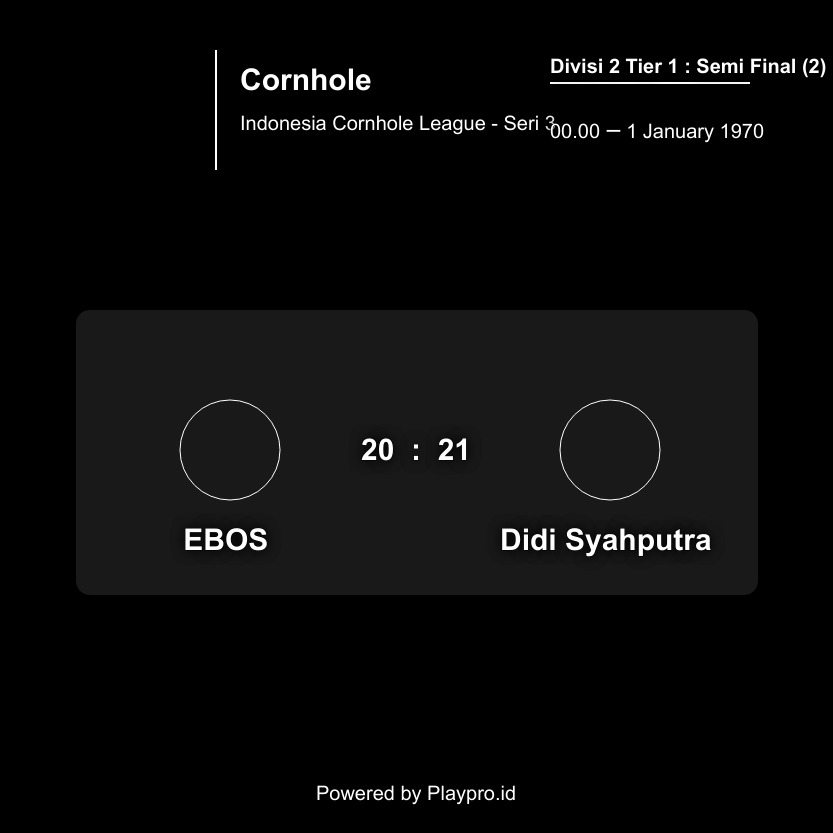 Cornhole

Indonesia Cornhole League - Seri 3

Divisi 2 Tier 1 : Semi Final (2)

00.00 – 1 January 1970

20 : 21

EBOS

Didi Syahputra

Powered by Playpro.id